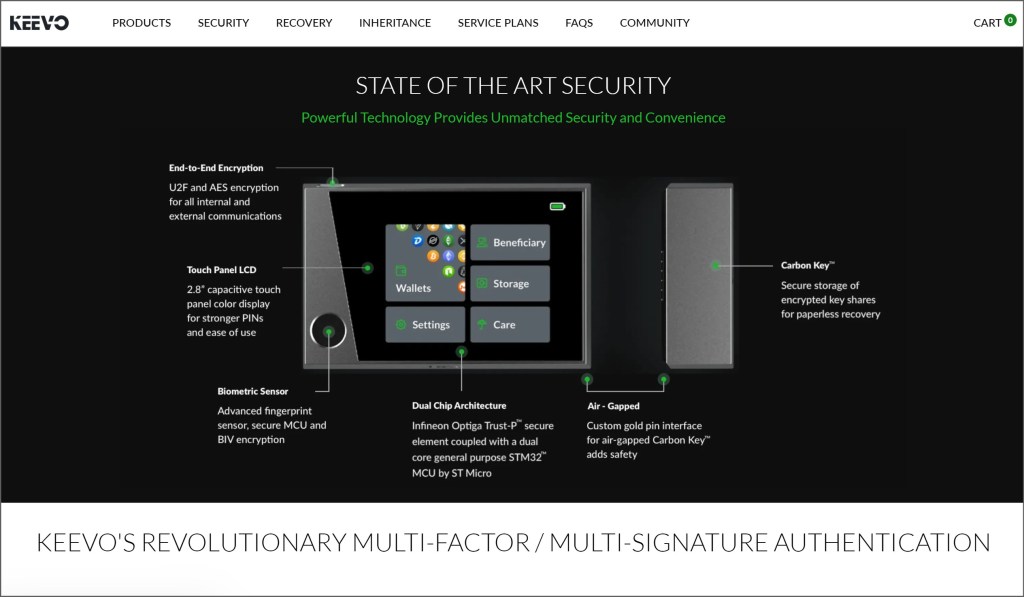 KEEVO PRODUCTS SECURITY RECOVERY INHERITANCE SERVICE PLANS FAQS COMMUNITY CART 0

STATE OF THE ART SECURITY

Powerful Technology Provides Unmatched Security and Convenience

End-to-End Encryption
U2F and AES encryption for all internal and external communications

Touch Panel LCD
2.8" capacitive touch panel color display for stronger PINs and ease of use

Biometric Sensor
Advanced fingerprint sensor, secure MCU and BIV encryption

Wallets
Beneficiary
Storage
Settings
Care

Dual Chip Architecture
Infineon Optiga Trust-P™ secure element coupled with a dual core general purpose STM32™ MCU by ST Micro

Air - Gapped
Custom gold pin interface for air-gapped Carbon Key™ adds safety

Carbon Key™
Secure storage of encrypted key shares for paperless recovery

KEEVO'S REVOLUTIONARY MULTI-FACTOR / MULTI-SIGNATURE AUTHENTICATION